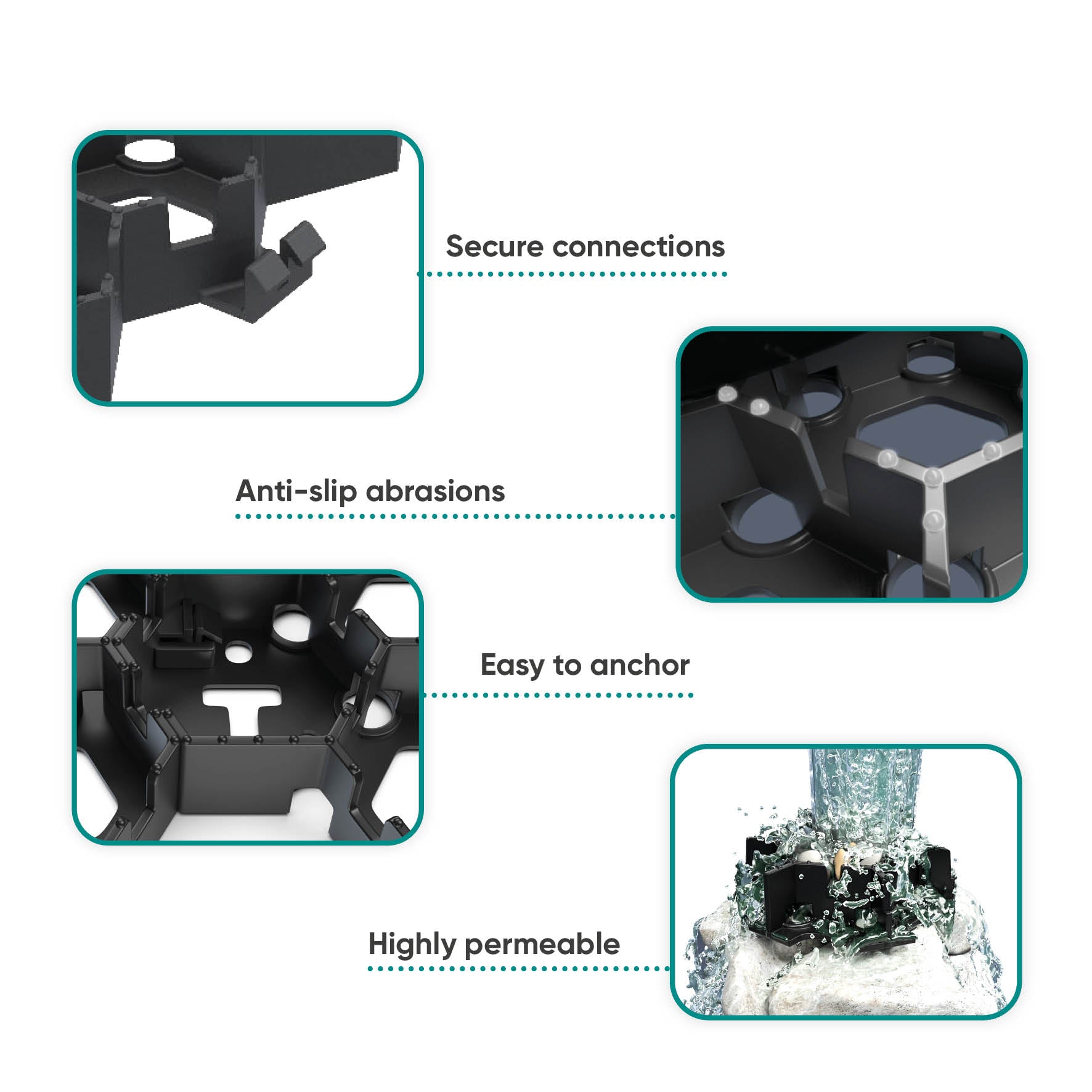 Secure connections

Anti-slip abrasions

Easy to anchor

Highly permeable