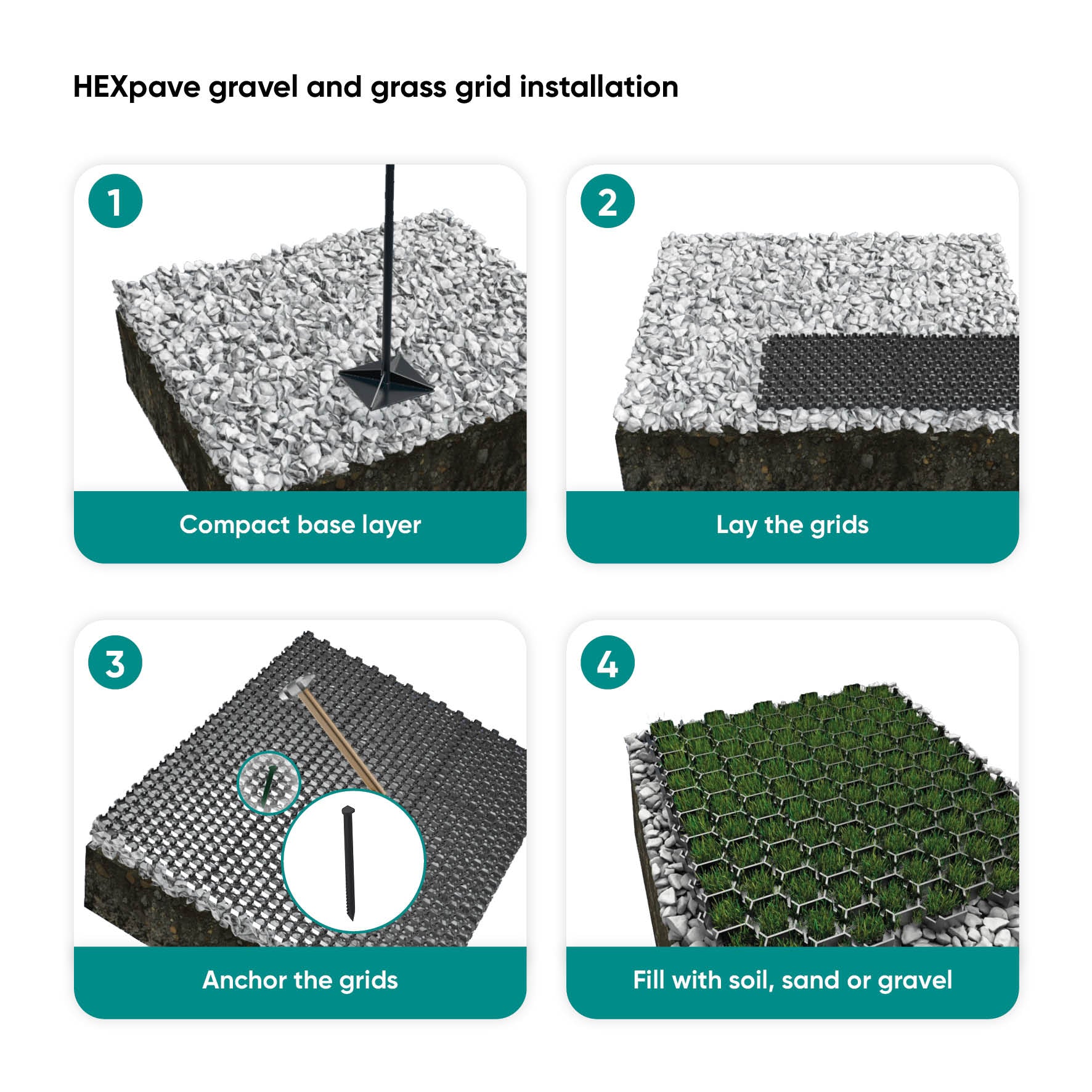 HEXpave gravel and grass grid installation

1

Compact base layer

2

Lay the grids

3

Anchor the grids

4

Fill with soil, sand or gravel