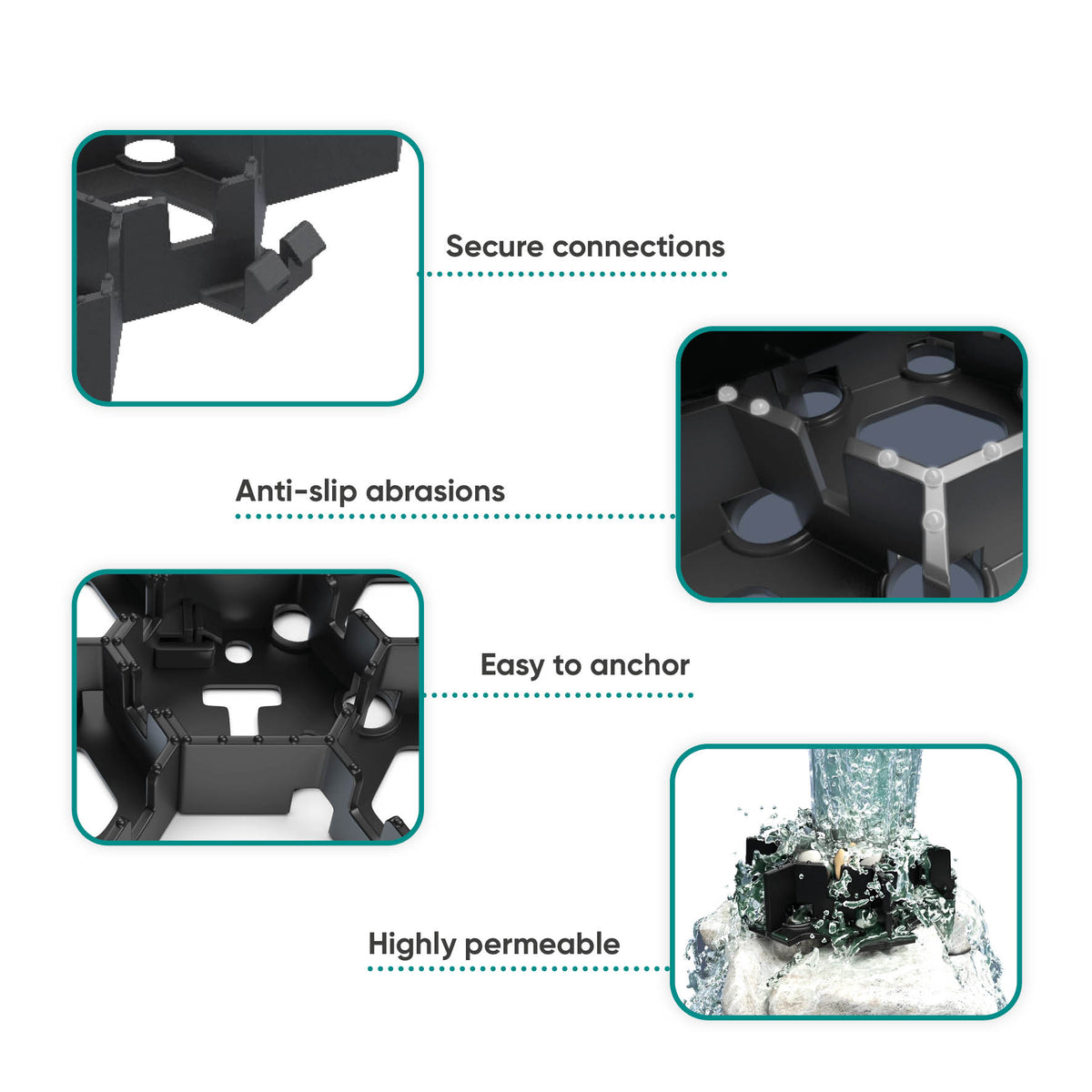 Secure connections

Anti-slip abrasions

Easy to anchor

Highly permeable